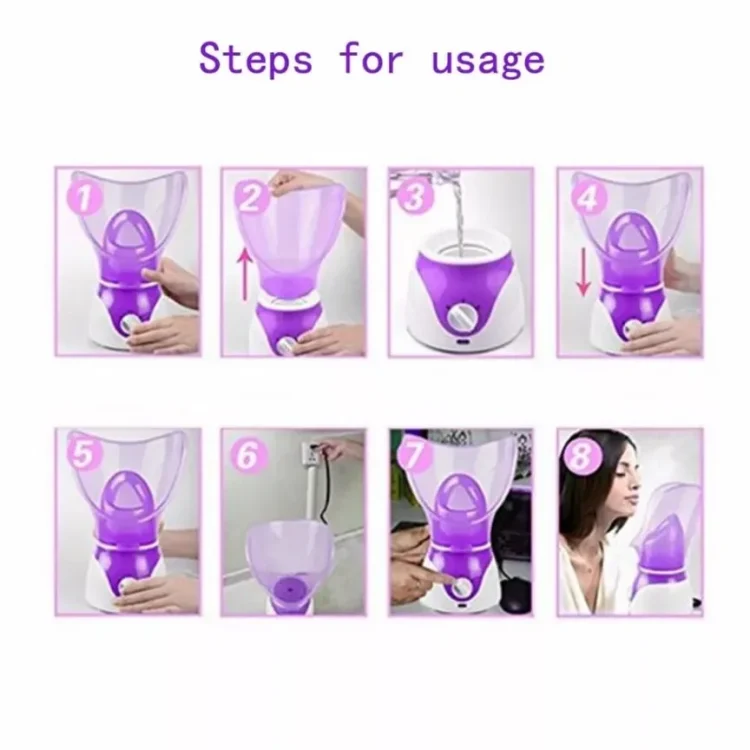 Steps for usage

1

2

3

4

5

6

7

8