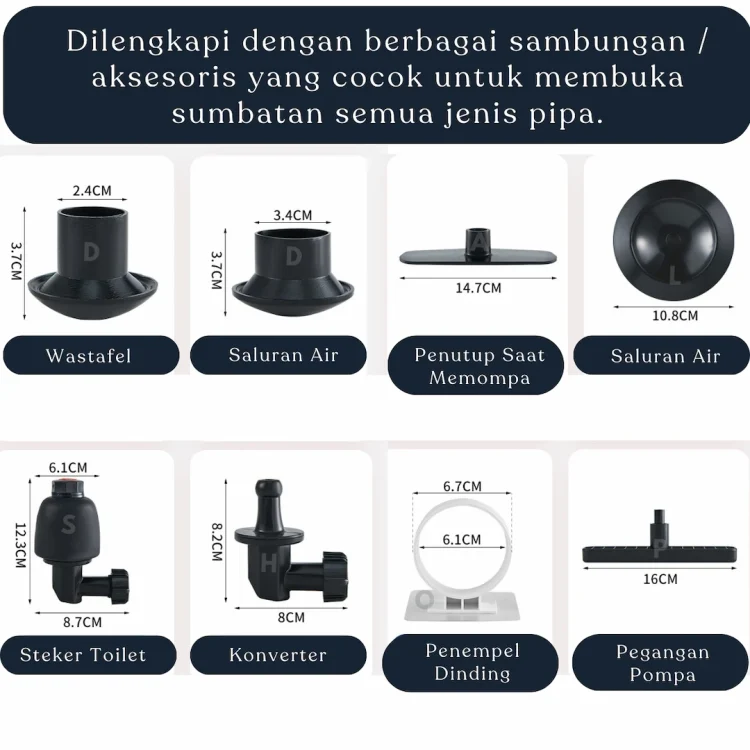 Dilengkapi dengan berbagai sambungan / aksesoris yang cocok untuk membuka sumbatan semua jenis pipa.

2.4CM
3.7CM
D
Wastafel

3.4CM
3.7CM
D
Saluran Air

A
14.7CM
Penutup Saat Memompa

L
10.8CM
Saluran Air

6.1CM
12.3CM
S
8.7CM
Steker Toilet

8.2CM
H
8CM
Konverter

6.7CM
6.1CM
O
Penempel Dinding

P
16CM
Pegangan Pompa