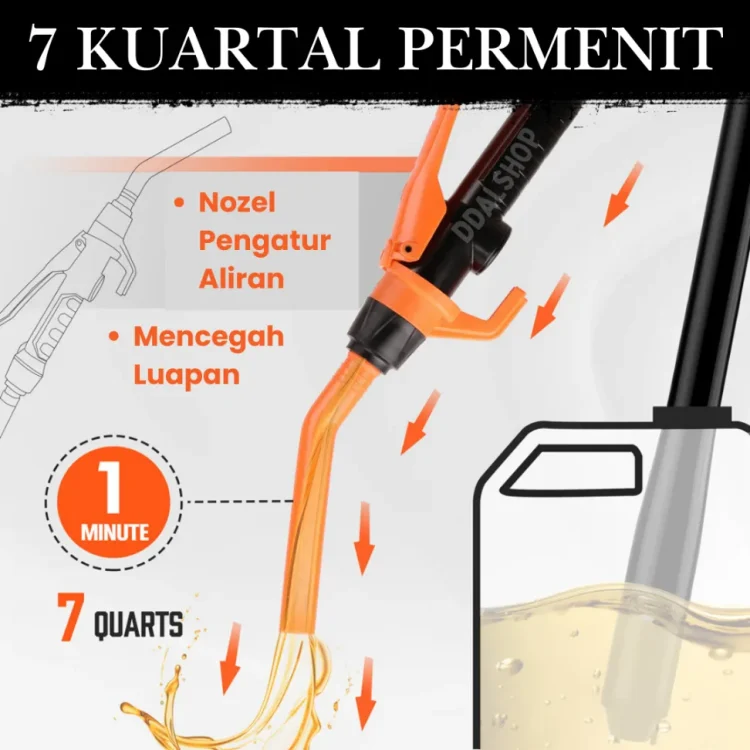 7 KUARTAL PERMENIT

DDAI SHOP

• Nozel Pengatur Aliran

• Mencegah Luapan

1 MINUTE

7 QUARTS