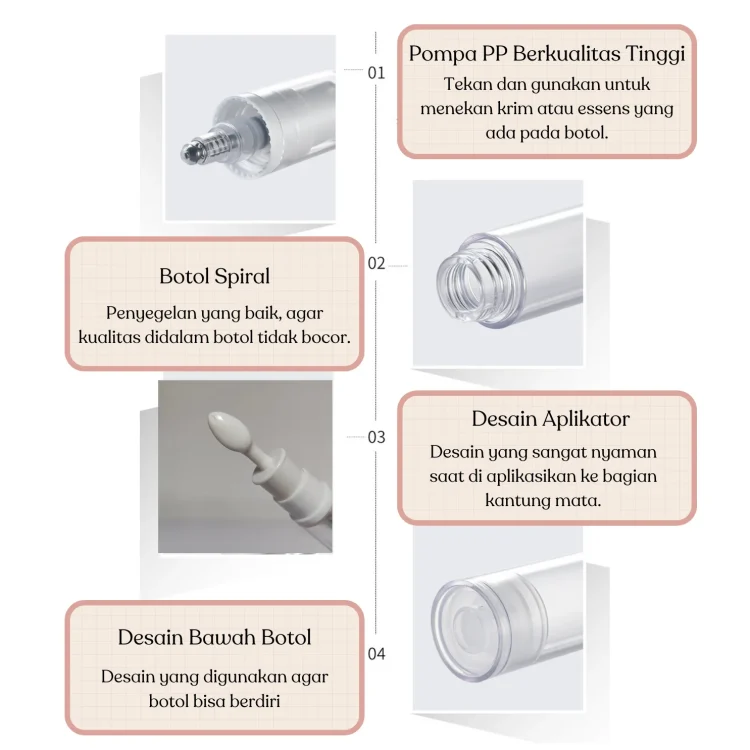 01

Pompa PP Berkualitas Tinggi

Tekan dan gunakan untuk menekan krim atau essens yang ada pada botol.

02

Botol Spiral

Penyegelan yang baik, agar kualitas didalam botol tidak bocor.

03

Desain Aplikator

Desain yang sangat nyaman saat di aplikasikan ke bagian kantung mata.

04

Desain Bawah Botol

Desain yang digunakan agar botol bisa berdiri